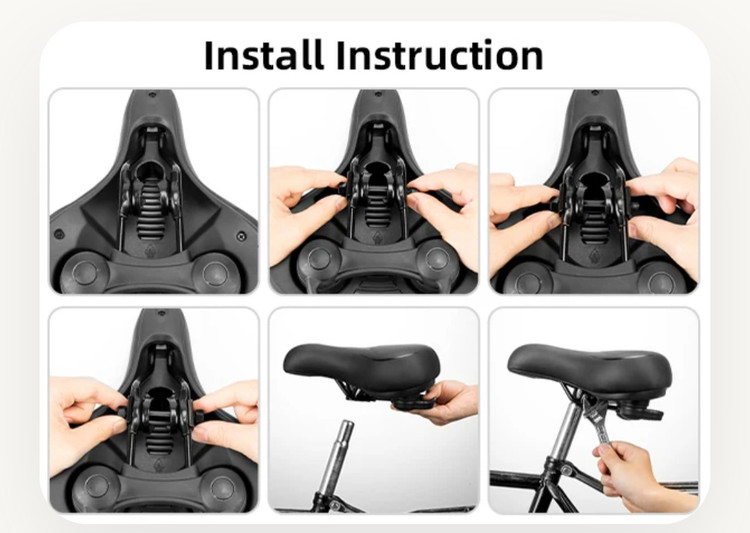 Install Instruction